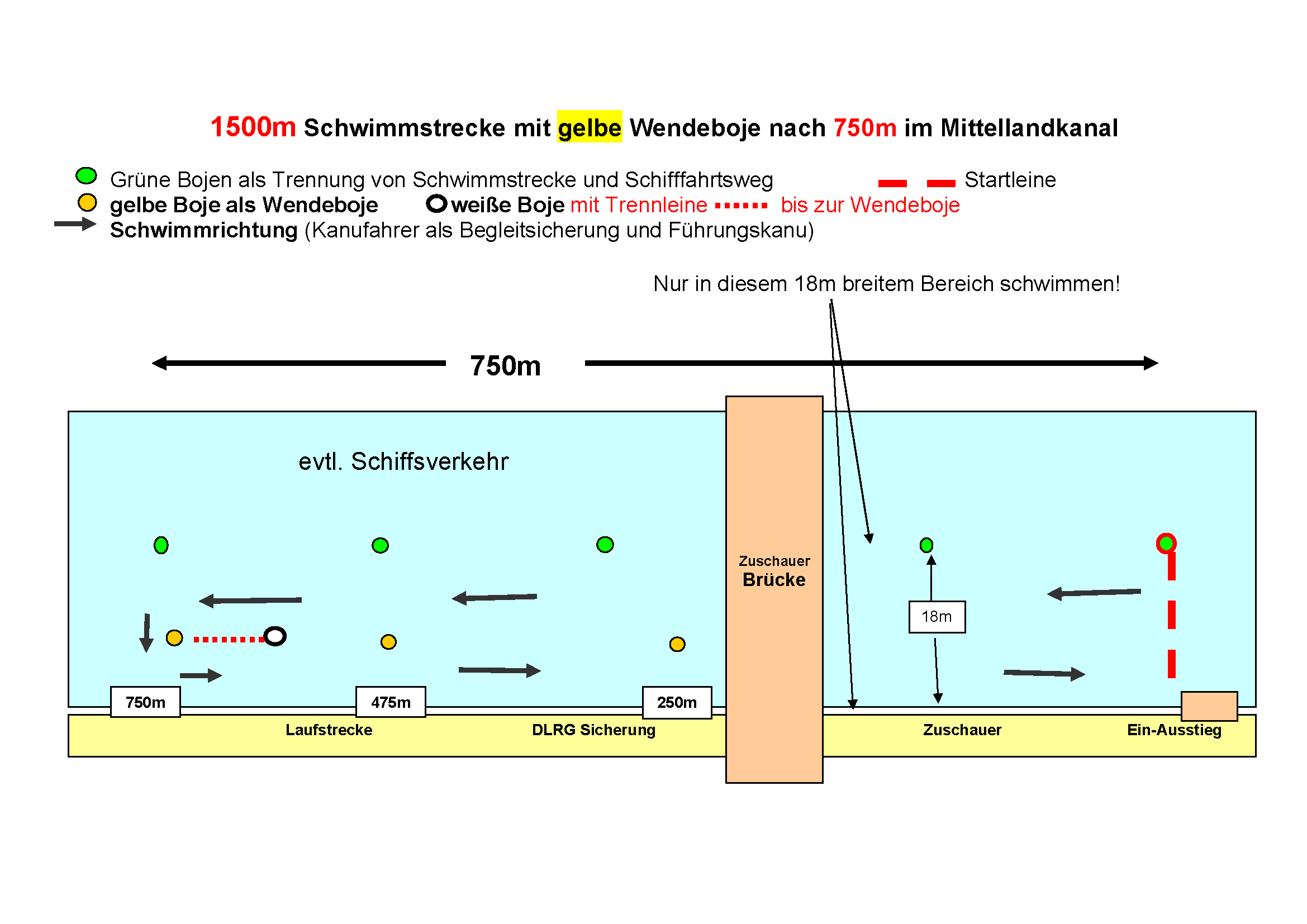 1500m Schwimmstrecke mit gelbe Wendeboje nach 750m im Mittellandkanal

Grüne Bojen als Trennung von Schwimmstrecke und Schifffahrtsweg Startleine
gelbe Boje als Wendeboje weiße Boje mit Trennleine bis zur Wendeboje
Schwimmrichtung (Kanufahrer als Begleitsicherung und Führungskanu)

Nur in diesem 18m breitem Bereich schwimmen!

750m

evtl. Schiffsverkehr

Zuschauer
Brücke

18m

750m
475m
250m

Laufstrecke
DLRG Sicherung
Zuschauer
Ein-Ausstieg